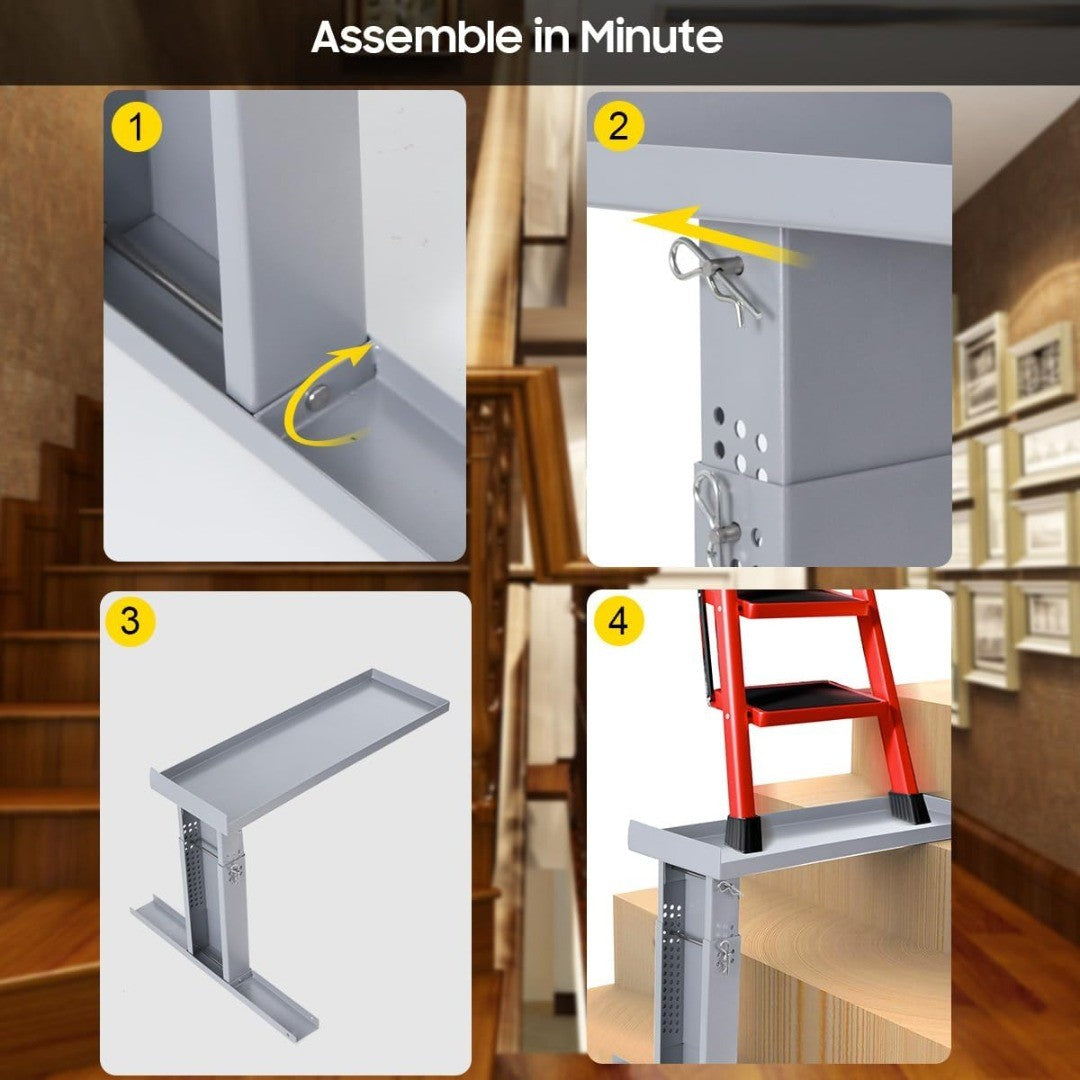 Assemble in Minute

1

2

3

4