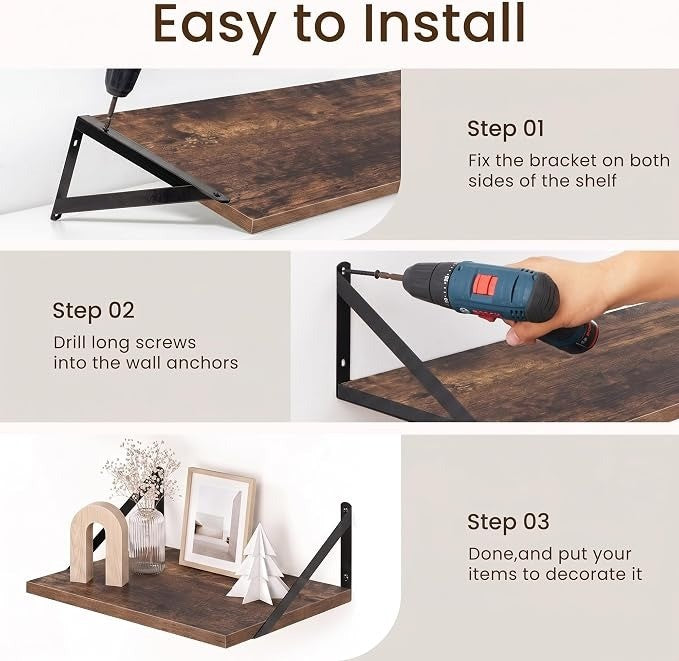 Easy to Install

Step 01
Fix the bracket on both sides of the shelf

Step 02
Drill long screws into the wall anchors

Step 03
Done,and put your items to decorate it